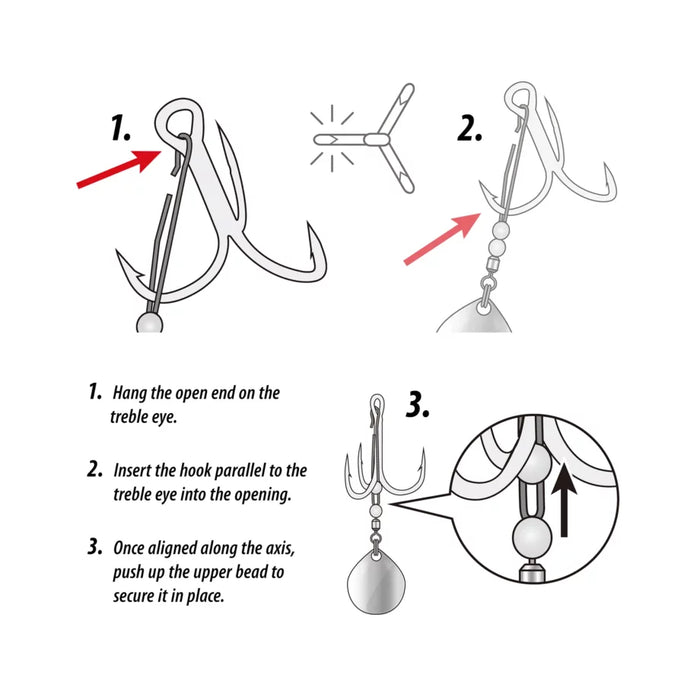 1.

2.

1. Hang the open end on the treble eye.

2. Insert the hook parallel to the treble eye into the opening.

3. Once aligned along the axis, push up the upper bead to secure it in place.

3.